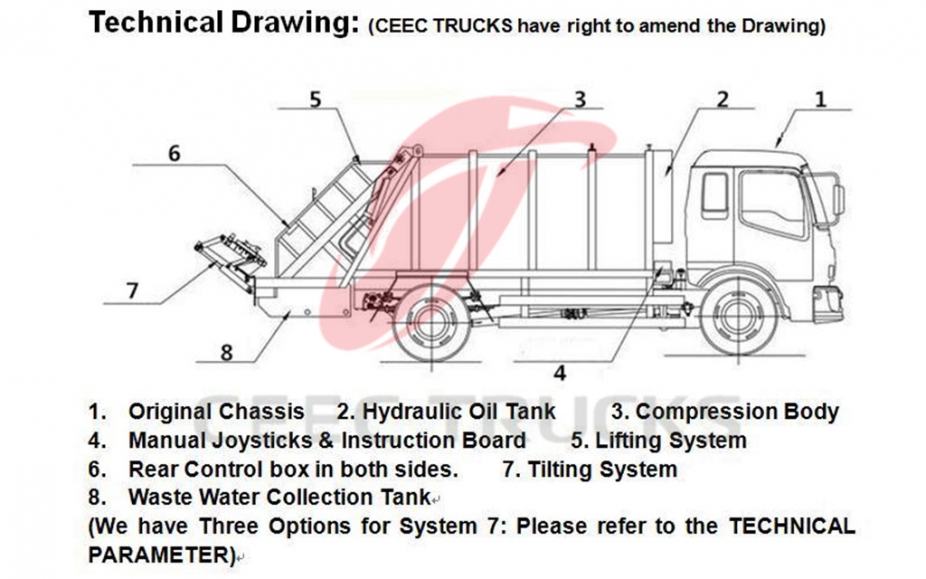 Technical Drawing: (CEEC TRUCKS have right to amend the Drawing)

5
3
2
1
6
7
8
4

CEEC TRUCKS

1. Original Chassis 2. Hydraulic Oil Tank 3. Compression Body
4. Manual Joysticks & Instruction Board 5. Lifting System
6. Rear Control box in both sides. 7. Tilting System
8. Waste Water Collection Tank
(We have Three Options for System 7: Please refer to the TECHNICAL PARAMETER)