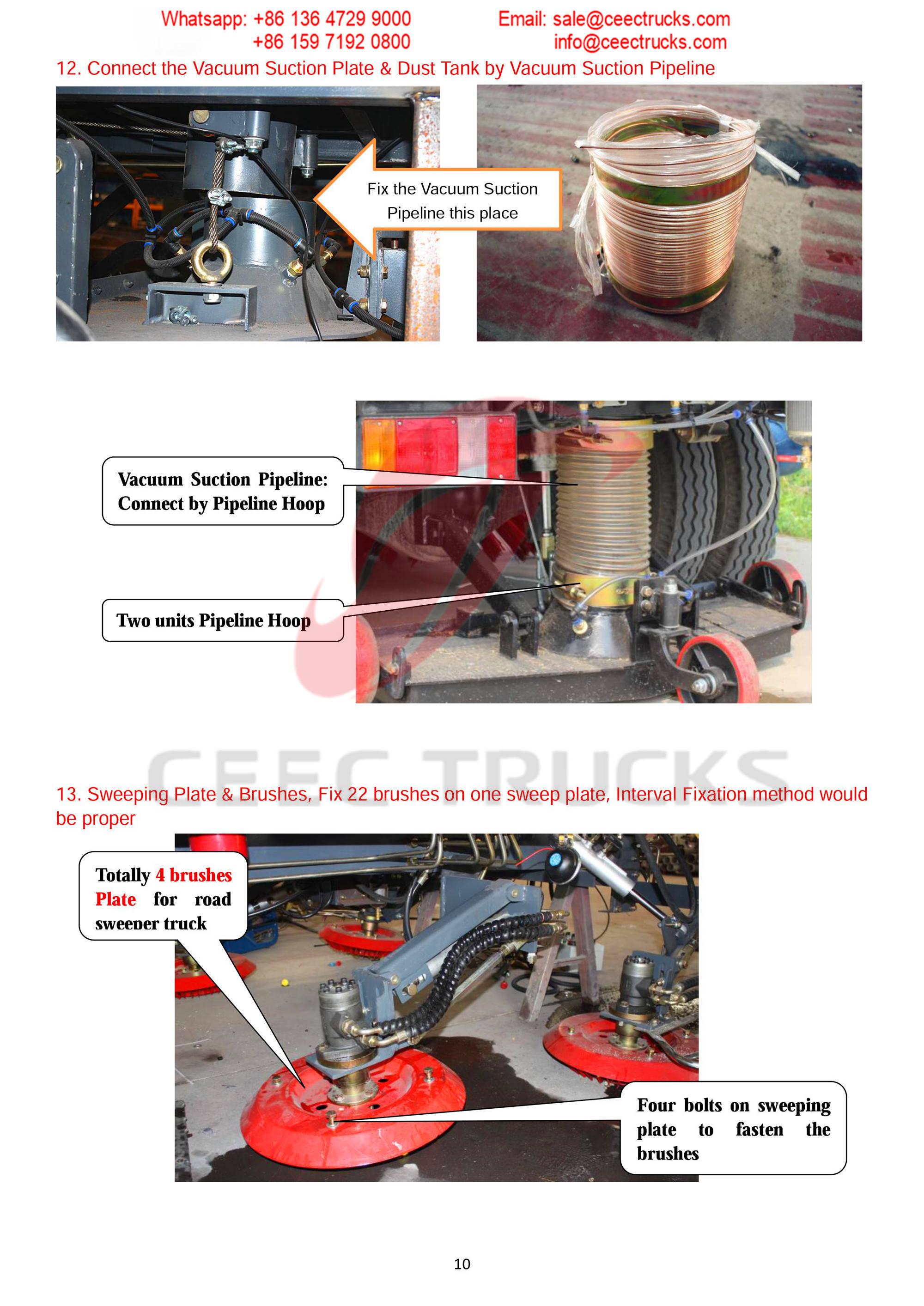 Whatsapp: +86 136 4729 9000
+86 159 7192 0800

Email: sale@ceectrucks.com
info@ceectrucks.com

12. Connect the Vacuum Suction Plate & Dust Tank by Vacuum Suction Pipeline

Fix the Vacuum Suction Pipeline this place

Vacuum Suction Pipeline: Connect by Pipeline Hoop

Two units Pipeline Hoop

CEEC TRUCKS

13. Sweeping Plate & Brushes, Fix 22 brushes on one sweep plate, Interval Fixation method would be proper

Totally 4 brushes Plate for road sweeper truck

Four bolts on sweeping plate to fasten the brushes

10